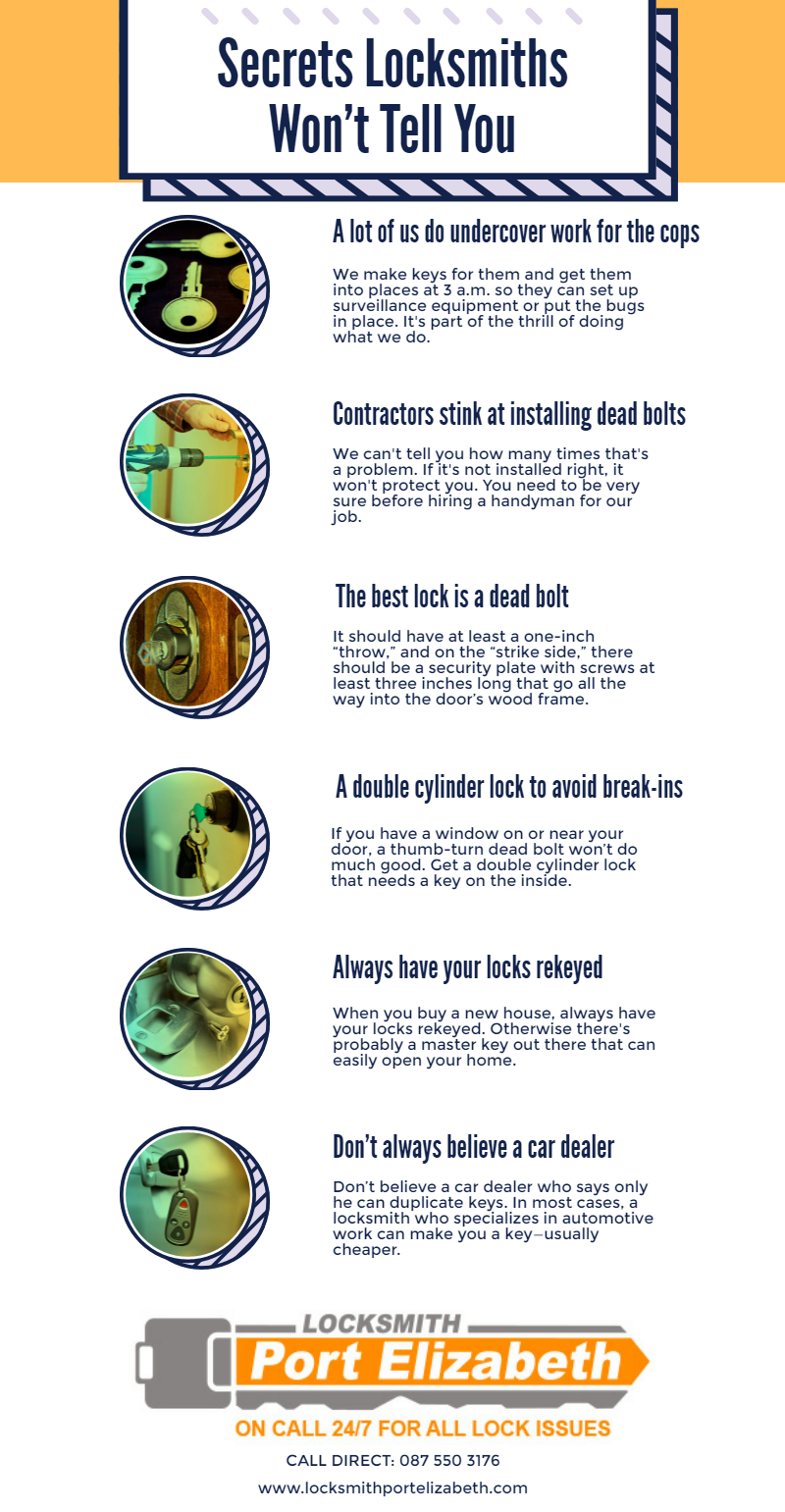 Secrets Locksmiths Won't Tell You

A lot of us do undercover work for the cops

We make keys for them and get them into places at 3 a.m. so they can set up surveillance equipment or put the bugs in place. It's part of the thrill of doing what we do.

Contractors stink at installing dead bolts

We can't tell you how many times that's a problem. If it's not installed right, it won't protect you. You need to be very sure before hiring a handyman for our job.

The best lock is a dead bolt

It should have at least a one-inch "throw," and on the "strike side," there should be a security plate with screws at least three inches long that go all the way into the door's wood frame.

A double cylinder lock to avoid break-ins

If you have a window on or near your door, a thumb-turn dead bolt won't do much good. Get a double cylinder lock that needs a key on the inside.

Always have your locks rekeyed

When you buy a new house, always have your locks rekeyed. Otherwise there's probably a master key out there that can easily open your home.

Don't always believe a car dealer

Don't believe a car dealer who says only he can duplicate keys. In most cases, a locksmith who specializes in automotive work can make you a key—usually cheaper.

LOCKSMITH
Port Elizabeth

ON CALL 24/7 FOR ALL LOCK ISSUES

CALL DIRECT: 087 550 3176

www.locksmithportelizabeth.com